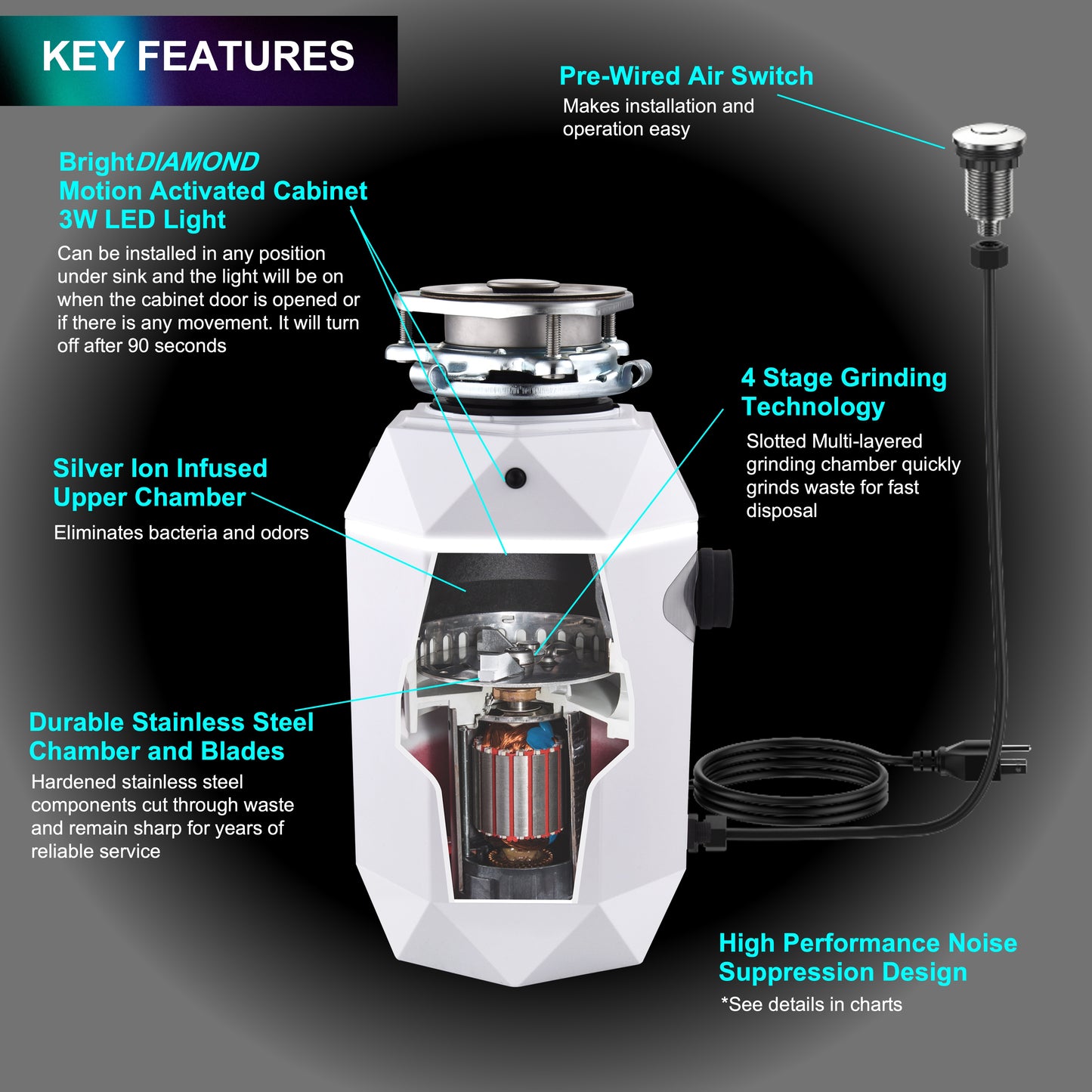 KEY FEATURES

Pre-Wired Air Switch
Makes installation and operation easy

BrightDIAMOND
Motion Activated Cabinet 3W LED Light
Can be installed in any position under sink and the light will be on when the cabinet door is opened or if there is any movement. It will turn off after 90 seconds

4 Stage Grinding Technology
Slotted Multi-layered grinding chamber quickly grinds waste for fast disposal

Silver Ion Infused Upper Chamber
Eliminates bacteria and odors

Durable Stainless Steel Chamber and Blades
Hardened stainless steel components cut through waste and remain sharp for years of reliable service

High Performance Noise Suppression Design
*See details in charts