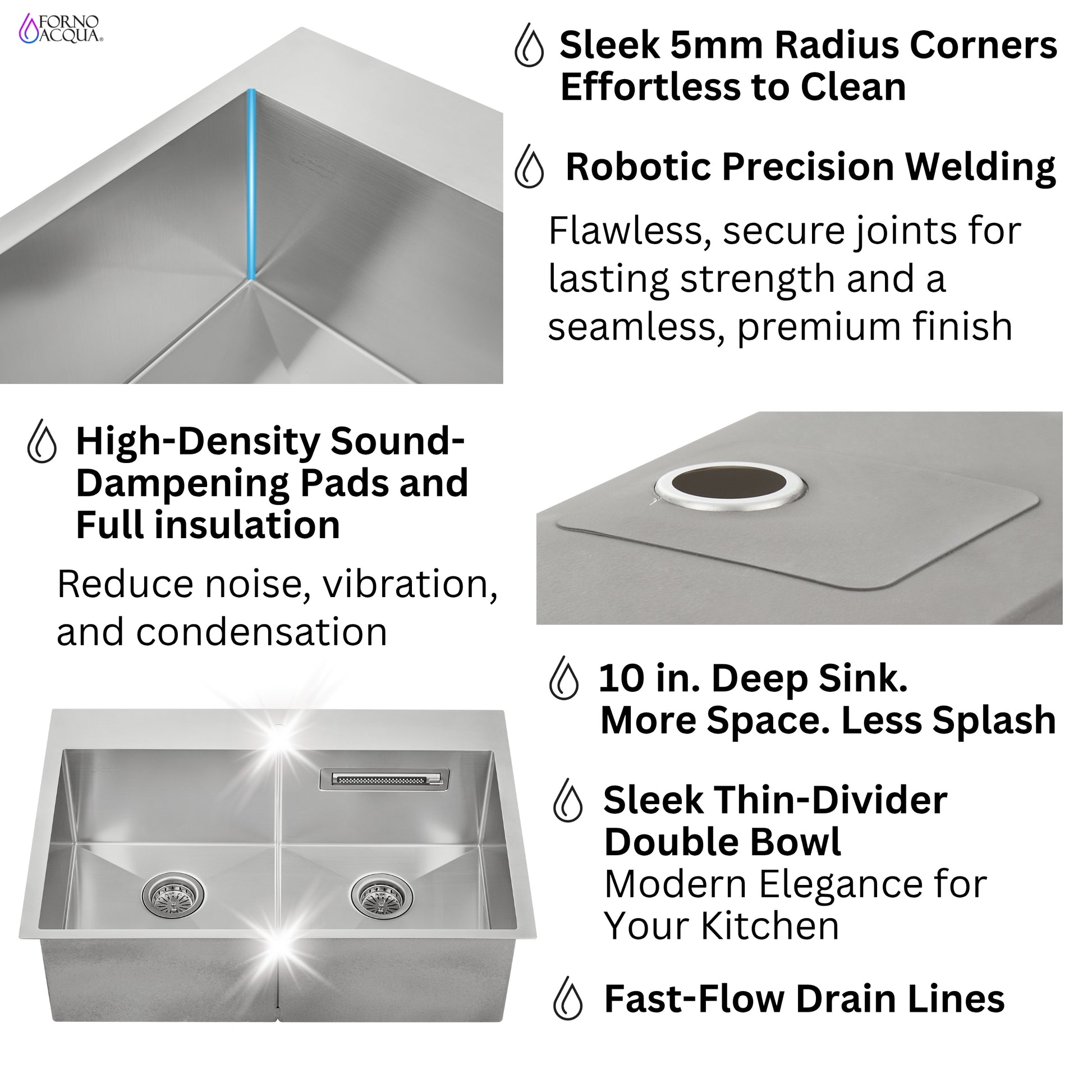 FORNO ACQUA®

Sleek 5mm Radius Corners Effortless to Clean

Robotic Precision Welding

Flawless, secure joints for lasting strength and a seamless, premium finish

High-Density Sound-Dampening Pads and Full insulation

Reduce noise, vibration, and condensation

10 in. Deep Sink. More Space. Less Splash

Sleek Thin-Divider Double Bowl

Modern Elegance for Your Kitchen

Fast-Flow Drain Lines