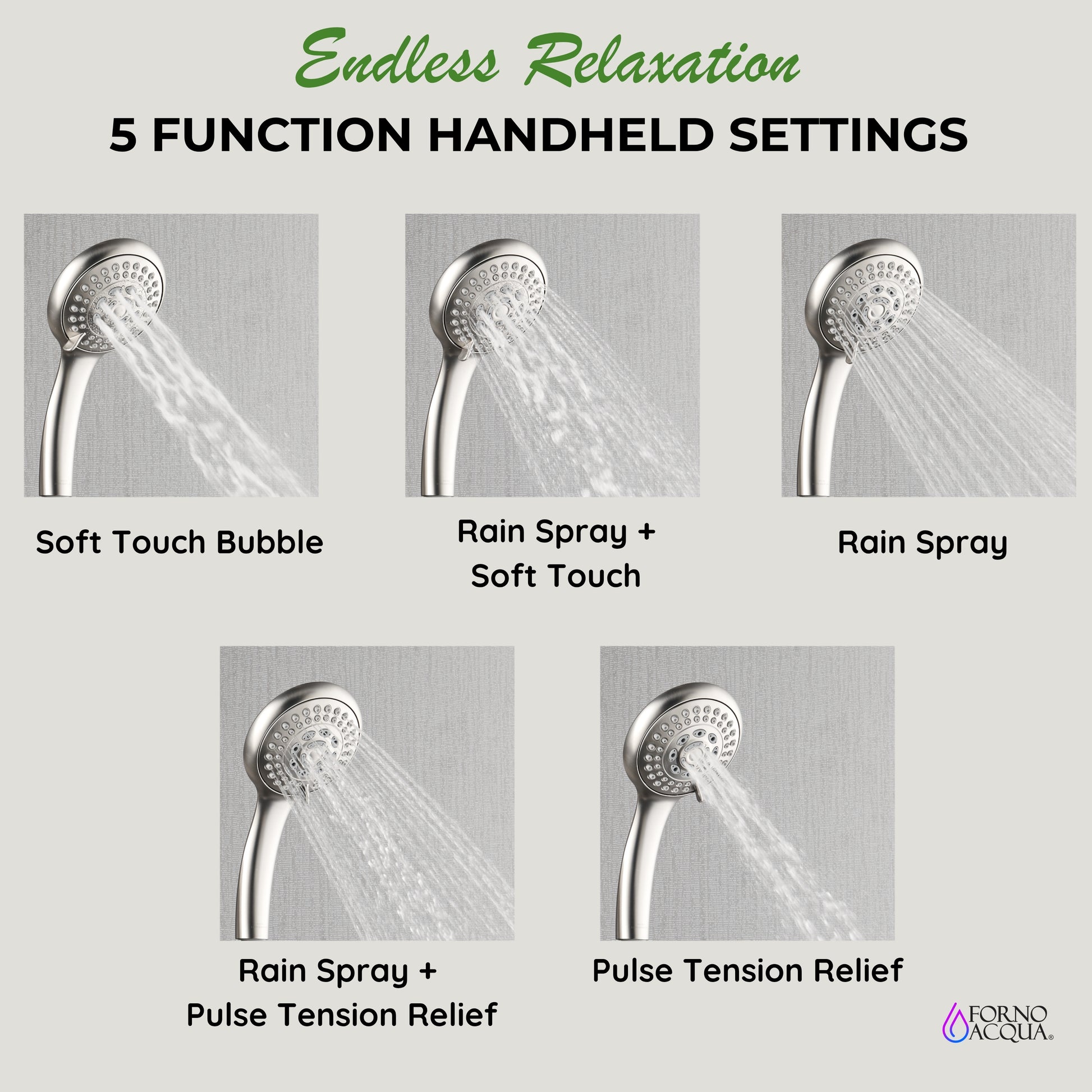 Endless Relaxation
5 FUNCTION HANDHELD SETTINGS

Soft Touch Bubble

Rain Spray + Soft Touch

Rain Spray

Rain Spray + Pulse Tension Relief

Pulse Tension Relief

FORNO ACQUA®