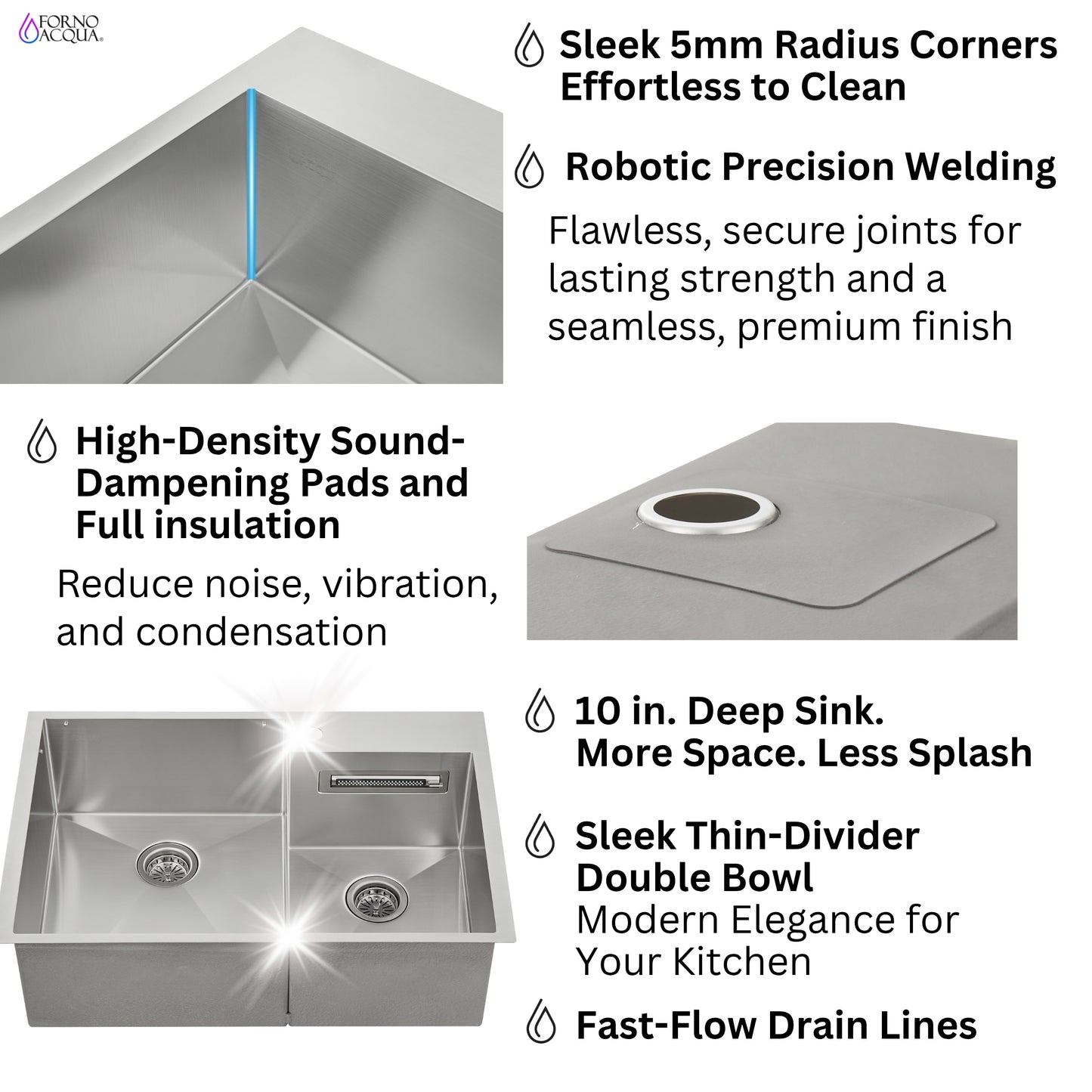 FORNO ACQUA®

Sleek 5mm Radius Corners Effortless to Clean

Robotic Precision Welding

Flawless, secure joints for lasting strength and a seamless, premium finish

High-Density Sound-Dampening Pads and Full insulation

Reduce noise, vibration, and condensation

10 in. Deep Sink. More Space. Less Splash

Sleek Thin-Divider Double Bowl
Modern Elegance for Your Kitchen

Fast-Flow Drain Lines